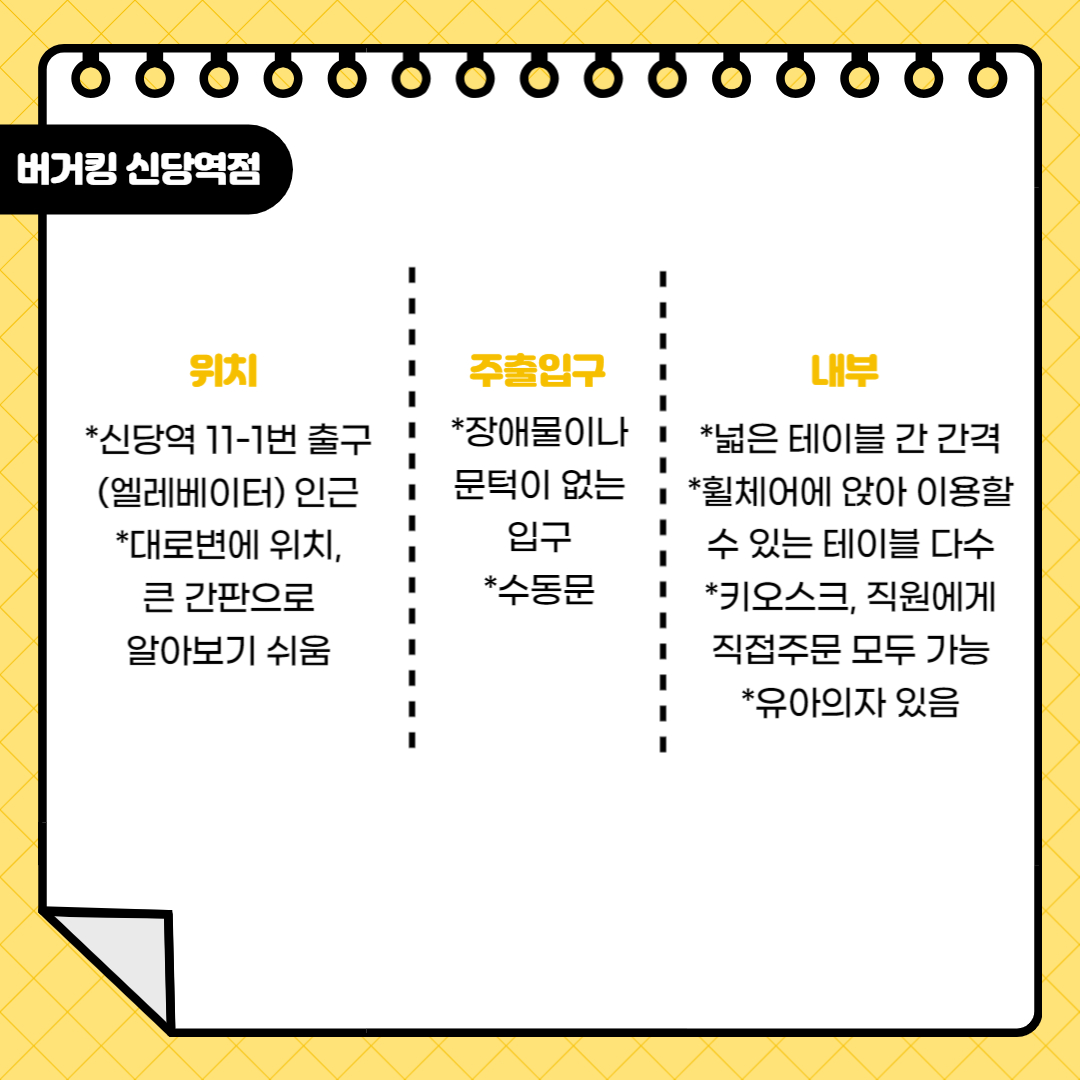 버거킹 신당역점

위치

*신당역 11-1번 출구 (엘레베이터) 인근 *대로변에 위치, 큰 간판으로 알아보기 쉬움

주출입구

*장애물이나 문턱이 없는 입구 *수동문

내부

*넓은 테이블 간 간격 *휠체어에 앉아 이용할 수 있는 테이블 다수 *키오스크, 직원에게 직접주문 모두 가능 *유아의자 있음